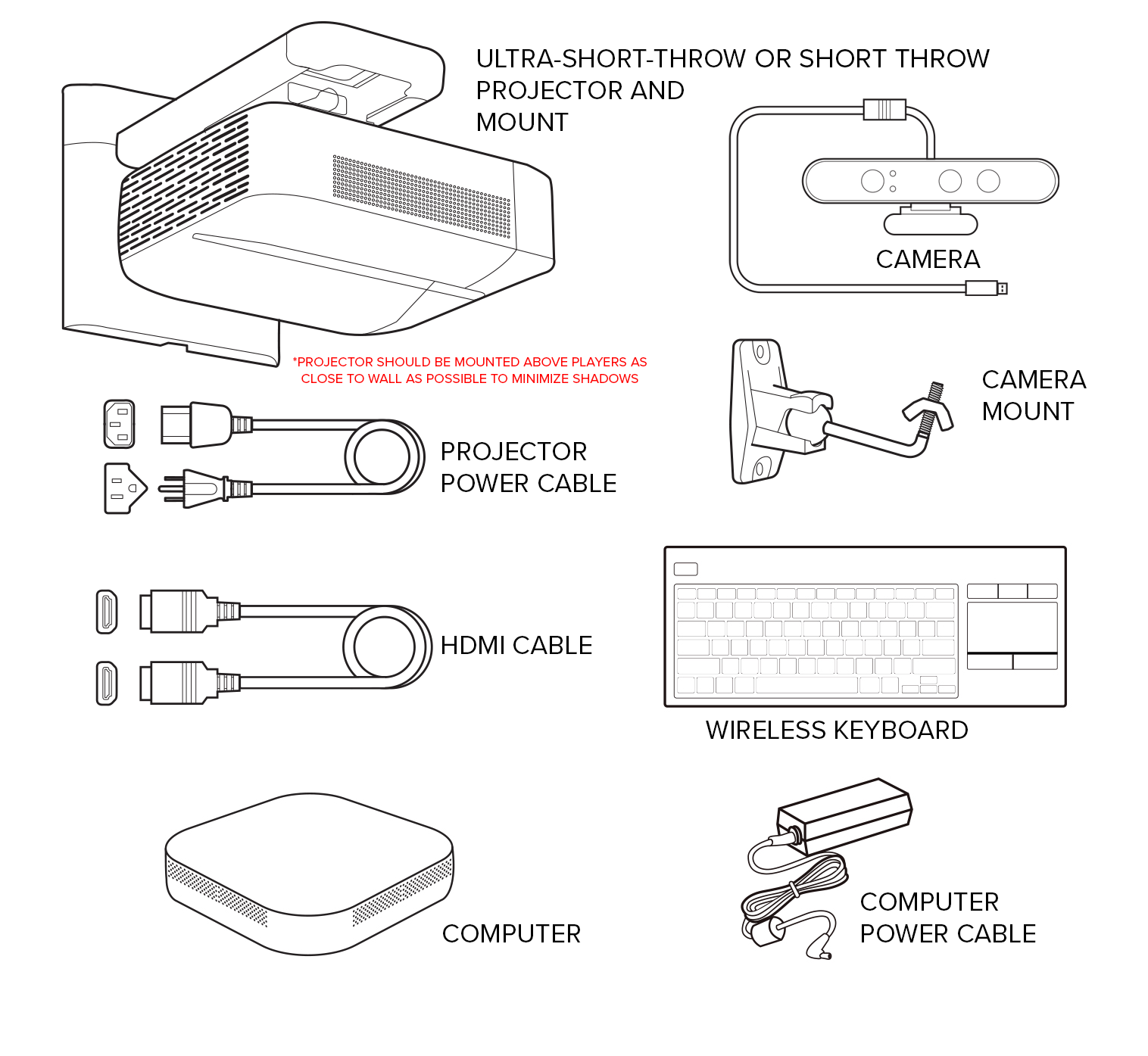 ULTRA-SHORT-THROW OR SHORT THROW PROJECTOR AND MOUNT

CAMERA

*PROJECTOR SHOULD BE MOUNTED ABOVE PLAYERS AS CLOSE TO WALL AS POSSIBLE TO MINIMIZE SHADOWS

CAMERA MOUNT

PROJECTOR POWER CABLE

HDMI CABLE

WIRELESS KEYBOARD

COMPUTER

COMPUTER POWER CABLE